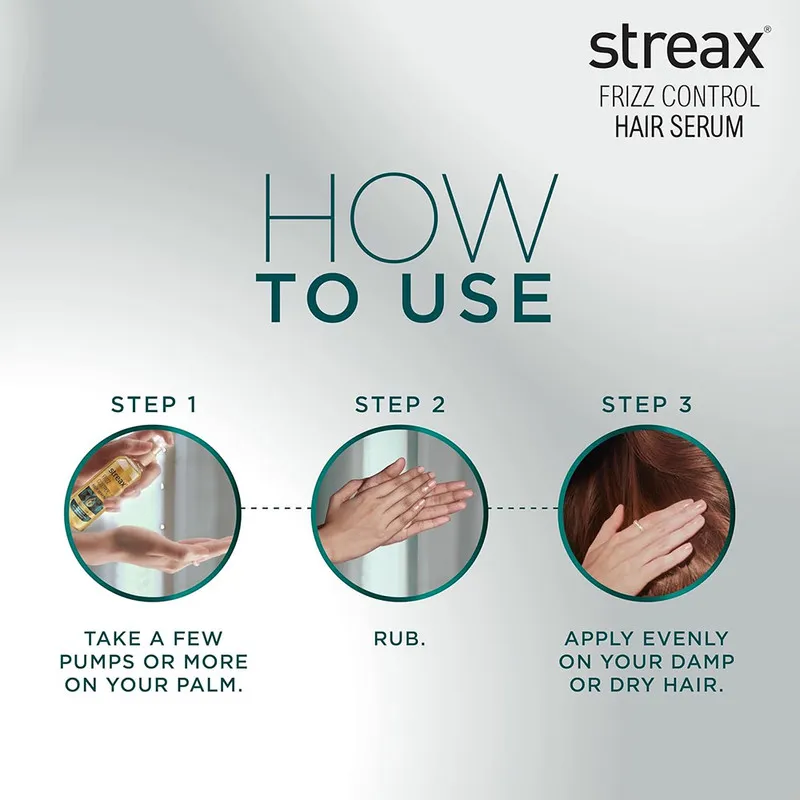 streax®
FRIZZ CONTROL
HAIR SERUM

HOW
TO USE

STEP 1

streax

TAKE A FEW PUMPS OR MORE ON YOUR PALM.

STEP 2

RUB.

STEP 3

APPLY EVENLY ON YOUR DAMP OR DRY HAIR.